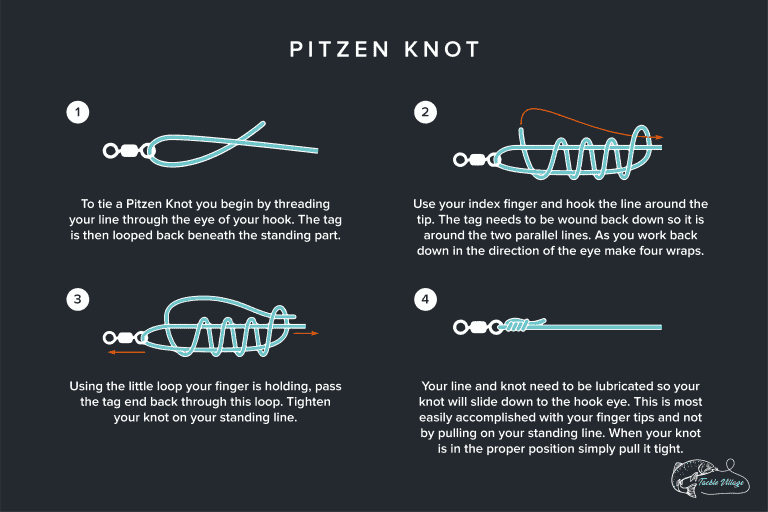 PITZEN KNOT

1

To tie a Pitzen Knot you begin by threading your line through the eye of your hook. The tag is then looped back beneath the standing part.

2

Use your index finger and hook the line around the tip. The tag needs to be wound back down so it is around the two parallel lines. As you work back down in the direction of the eye make four wraps.

3

Using the little loop your finger is holding, pass the tag end back through this loop. Tighten your knot on your standing line.

4

Your line and knot need to be lubricated so your knot will slide down to the hook eye. This is most easily accomplished with your finger tips and not by pulling on your standing line. When your knot is in the proper position simply pull it tight.

Tackle Village