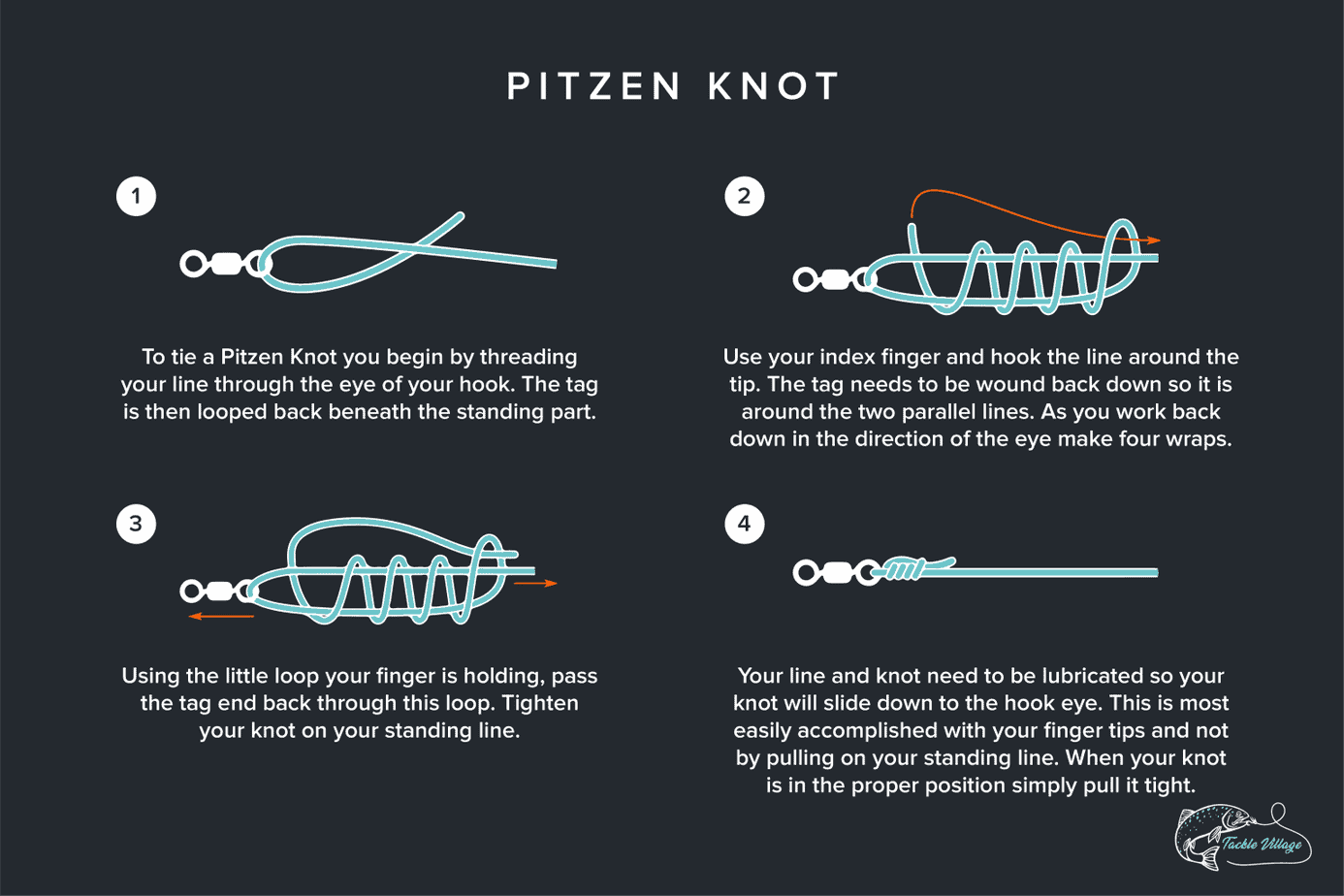 PITZEN KNOT

1

To tie a Pitzen Knot you begin by threading your line through the eye of your hook. The tag is then looped back beneath the standing part.

2

Use your index finger and hook the line around the tip. The tag needs to be wound back down so it is around the two parallel lines. As you work back down in the direction of the eye make four wraps.

3

Using the little loop your finger is holding, pass the tag end back through this loop. Tighten your knot on your standing line.

4

Your line and knot need to be lubricated so your knot will slide down to the hook eye. This is most easily accomplished with your finger tips and not by pulling on your standing line. When your knot is in the proper position simply pull it tight.

Tackle Village