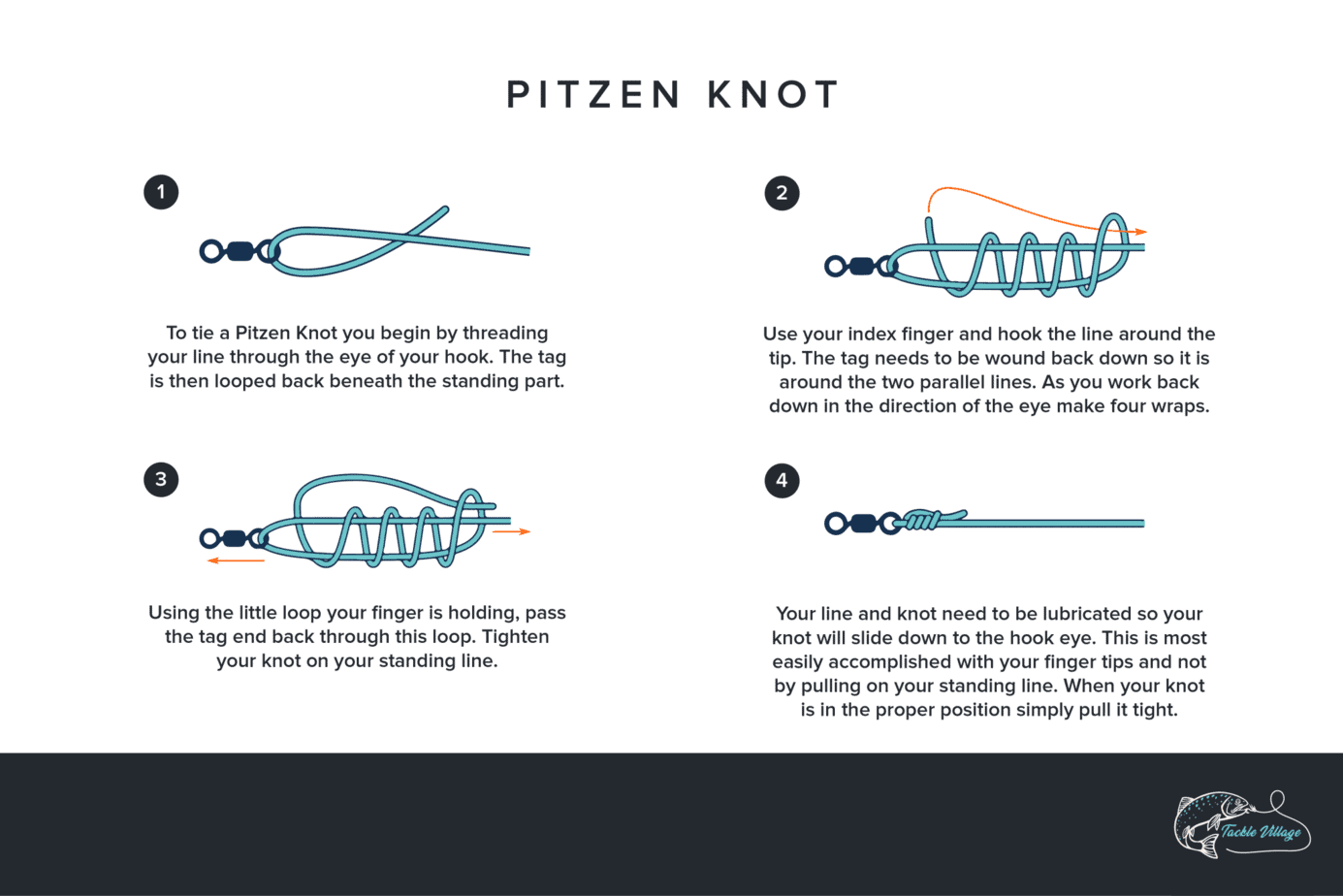 PITZEN KNOT

1

To tie a Pitzen Knot you begin by threading your line through the eye of your hook. The tag is then looped back beneath the standing part.

2

Use your index finger and hook the line around the tip. The tag needs to be wound back down so it is around the two parallel lines. As you work back down in the direction of the eye make four wraps.

3

Using the little loop your finger is holding, pass the tag end back through this loop. Tighten your knot on your standing line.

4

Your line and knot need to be lubricated so your knot will slide down to the hook eye. This is most easily accomplished with your finger tips and not by pulling on your standing line. When your knot is in the proper position simply pull it tight.

Tackle Village