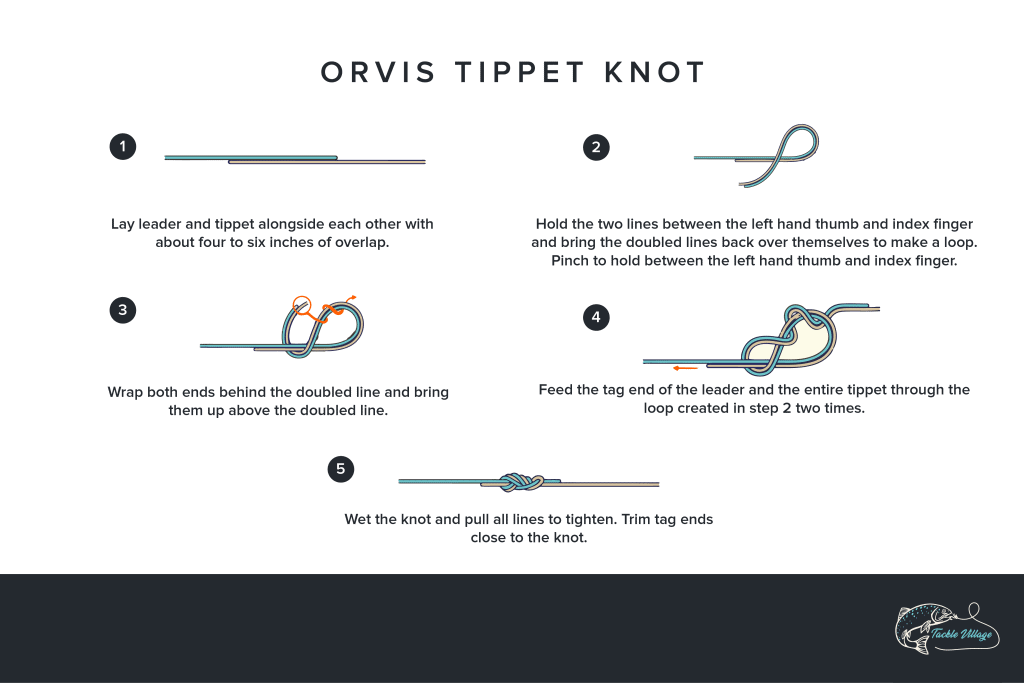 ORVIS TIPPET KNOT

1

Lay leader and tippet alongside each other with about four to six inches of overlap.

2

Hold the two lines between the left hand thumb and index finger and bring the doubled lines back over themselves to make a loop. Pinch to hold between the left hand thumb and index finger.

3

Wrap both ends behind the doubled line and bring them up above the doubled line.

4

Feed the tag end of the leader and the entire tippet through the loop created in step 2 two times.

5

Wet the knot and pull all lines to tighten. Trim tag ends close to the knot.

Tackle Village