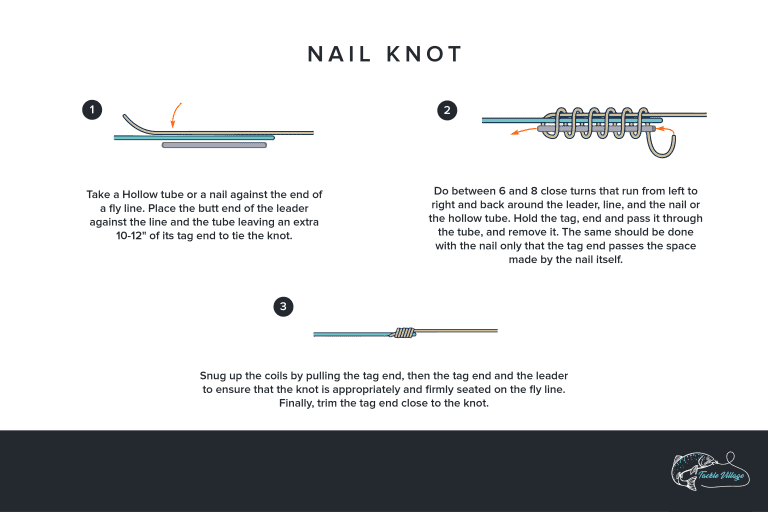 NAIL KNOT

1

Take a Hollow tube or a nail against the end of a fly line. Place the butt end of the leader against the line and the tube leaving an extra 10-12" of its tag end to tie the knot.

2

Do between 6 and 8 close turns that run from left to right and back around the leader, line, and the nail or the hollow tube. Hold the tag, end and pass it through the tube, and remove it. The same should be done with the nail only that the tag end passes the space made by the nail itself.

3

Snug up the coils by pulling the tag end, then the tag end and the leader to ensure that the knot is appropriately and firmly seated on the fly line. Finally, trim the tag end close to the knot.

Tackle Village