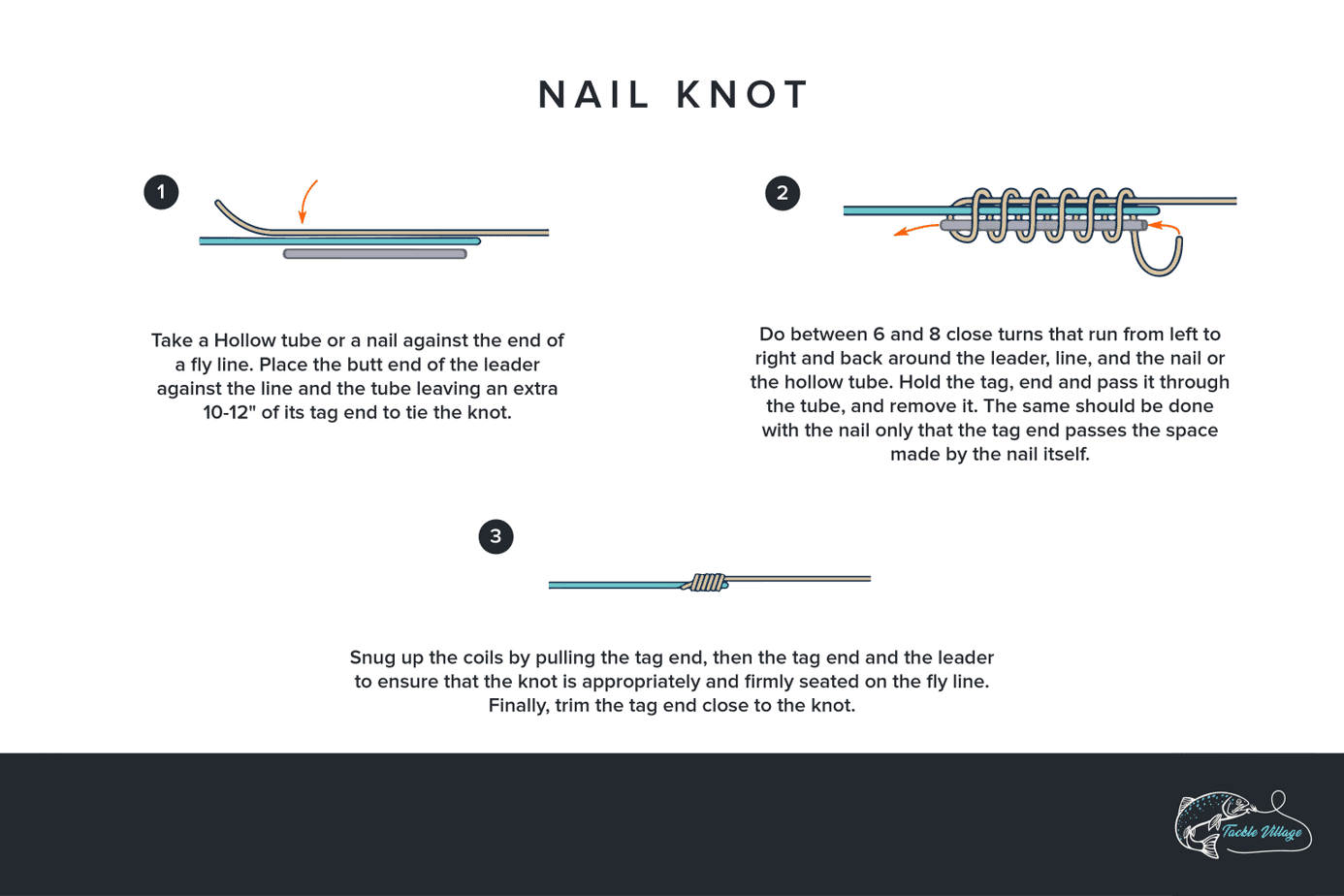 NAIL KNOT

1

Take a Hollow tube or a nail against the end of a fly line. Place the butt end of the leader against the line and the tube leaving an extra 10-12" of its tag end to tie the knot.

2

Do between 6 and 8 close turns that run from left to right and back around the leader, line, and the nail or the hollow tube. Hold the tag, end and pass it through the tube, and remove it. The same should be done with the nail only that the tag end passes the space made by the nail itself.

3

Snug up the coils by pulling the tag end, then the tag end and the leader to ensure that the knot is appropriately and firmly seated on the fly line. Finally, trim the tag end close to the knot.

Tackle Village