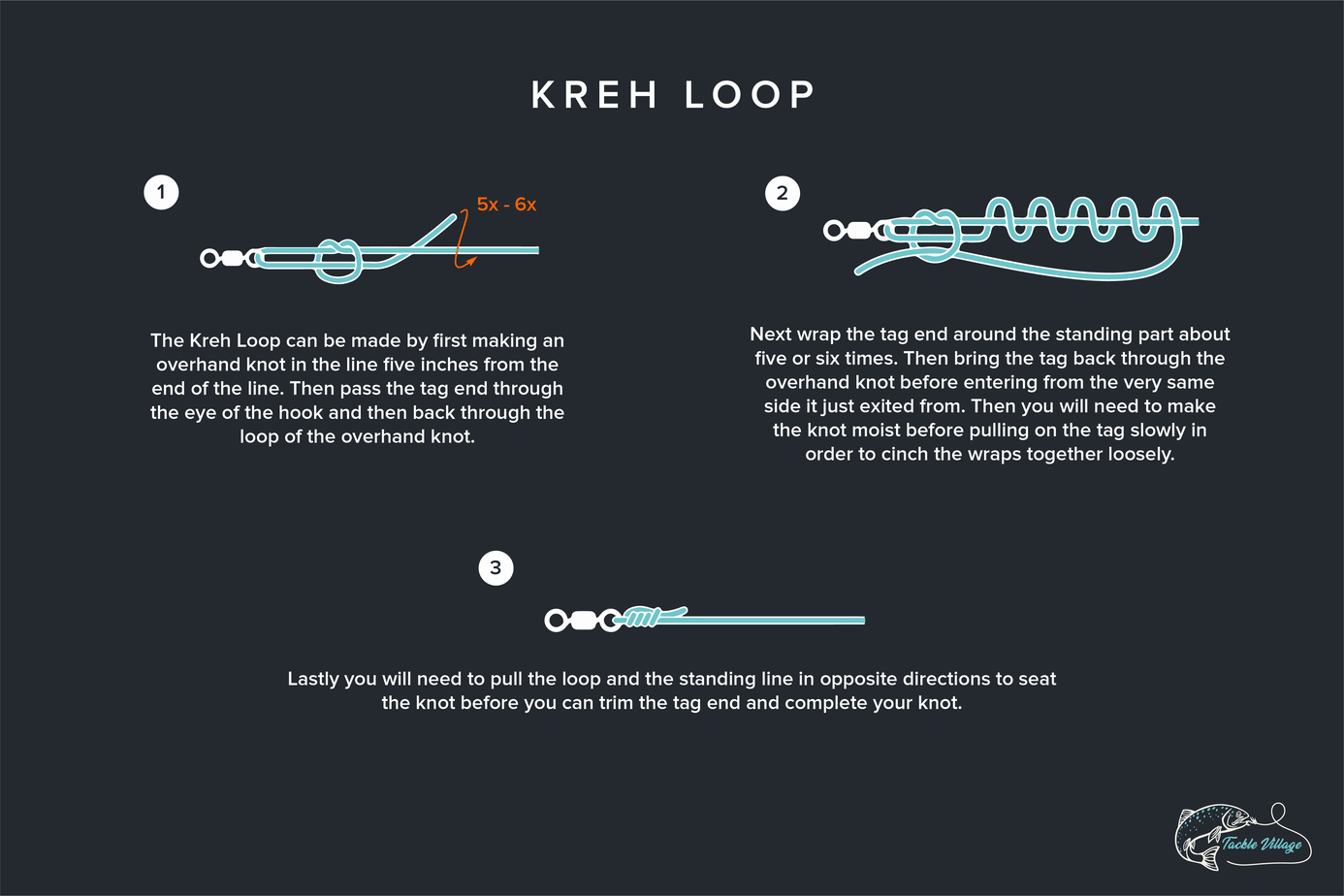 KREH LOOP

1

5x - 6x

The Kreh Loop can be made by first making an overhand knot in the line five inches from the end of the line. Then pass the tag end through the eye of the hook and then back through the loop of the overhand knot.

2

Next wrap the tag end around the standing part about five or six times. Then bring the tag back through the overhand knot before entering from the very same side it just exited from. Then you will need to make the knot moist before pulling on the tag slowly in order to cinch the wraps together loosely.

3

Lastly you will need to pull the loop and the standing line in opposite directions to seat the knot before you can trim the tag end and complete your knot.

Tackle Village