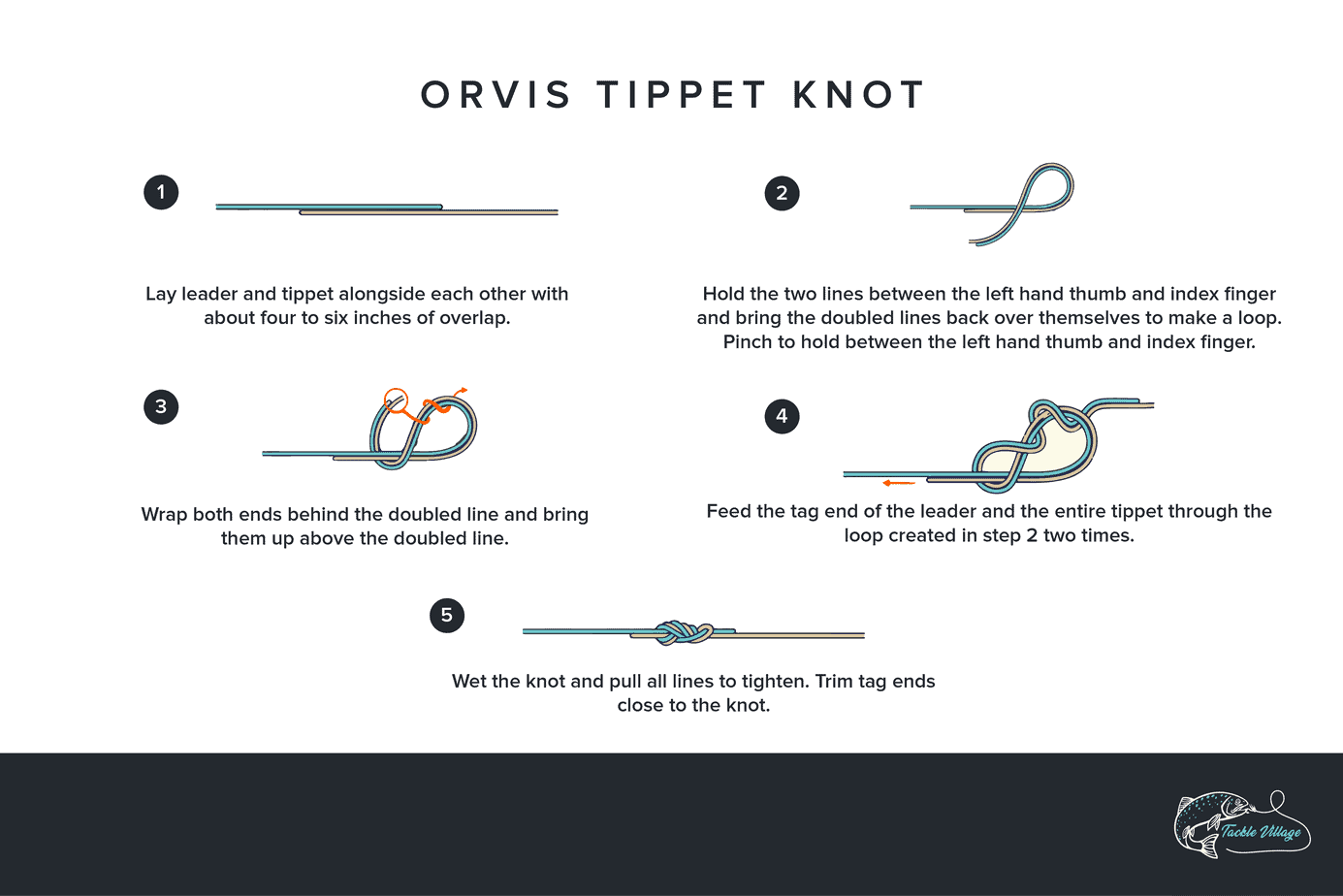 ORVIS TIPPET KNOT

1

Lay leader and tippet alongside each other with about four to six inches of overlap.

2

Hold the two lines between the left hand thumb and index finger and bring the doubled lines back over themselves to make a loop. Pinch to hold between the left hand thumb and index finger.

3

Wrap both ends behind the doubled line and bring them up above the doubled line.

4

Feed the tag end of the leader and the entire tippet through the loop created in step 2 two times.

5

Wet the knot and pull all lines to tighten. Trim tag ends close to the knot.

Tackle Village