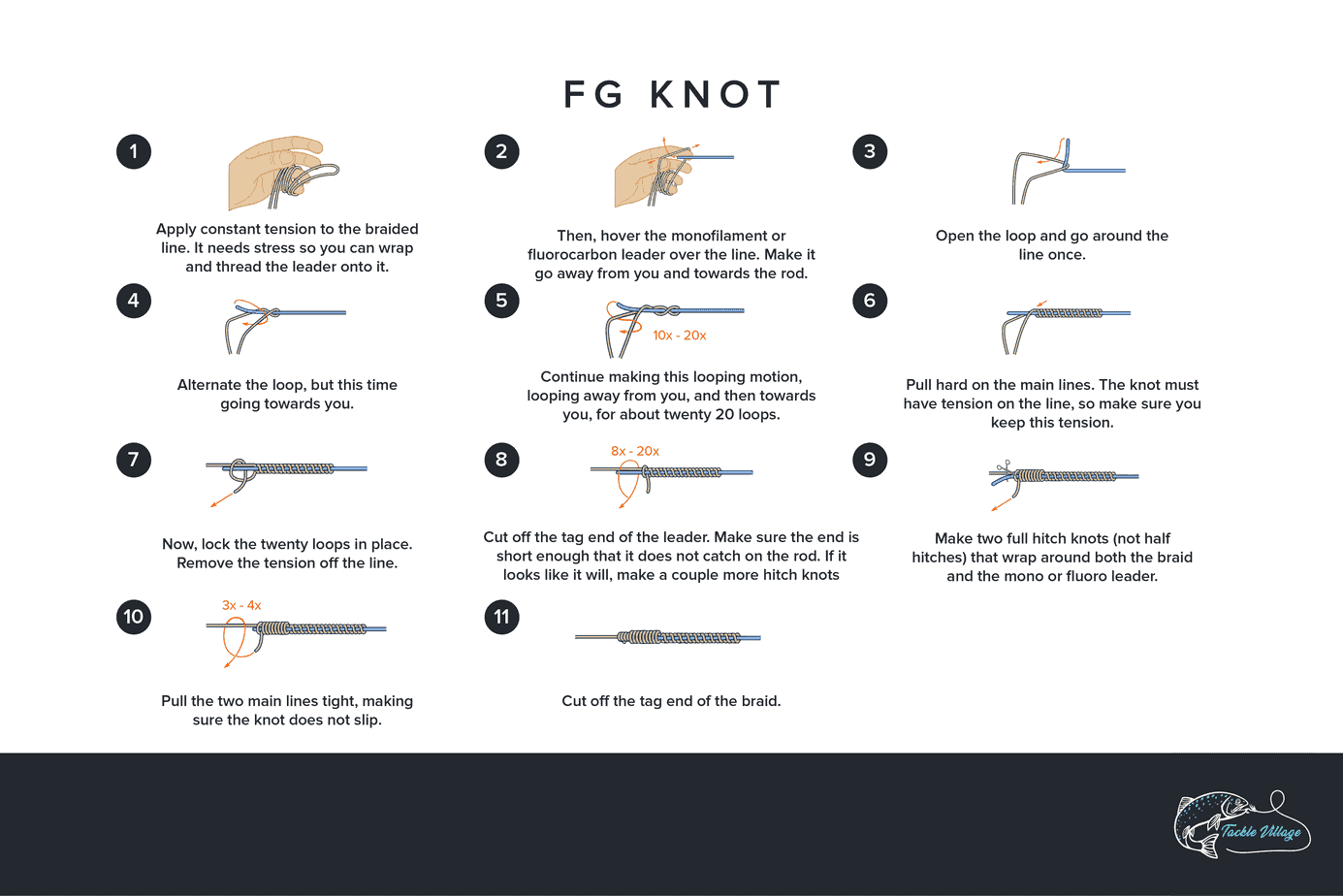 FG KNOT

1

Apply constant tension to the braided line. It needs stress so you can wrap and thread the leader onto it.

2

Then, hover the monofilament or fluorocarbon leader over the line. Make it go away from you and towards the rod.

3

Open the loop and go around the line once.

4

Alternate the loop, but this time going towards you.

5

10x - 20x

Continue making this looping motion, looping away from you, and then towards you, for about twenty 20 loops.

6

Pull hard on the main lines. The knot must have tension on the line, so make sure you keep this tension.

7

Now, lock the twenty loops in place. Remove the tension off the line.

8

8x - 20x

Cut off the tag end of the leader. Make sure the end is short enough that it does not catch on the rod. If it looks like it will, make a couple more hitch knots

9

Make two full hitch knots (not half hitches) that wrap around both the braid and the mono or fluoro leader.

10

3x - 4x

Pull the two main lines tight, making sure the knot does not slip.

11

Cut off the tag end of the braid.

Tackle Village