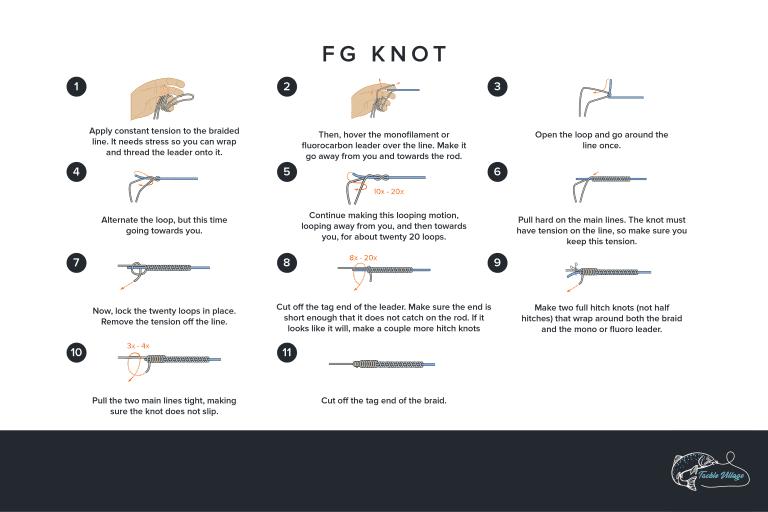 FG KNOT

1
Apply constant tension to the braided line. It needs stress so you can wrap and thread the leader onto it.

2
Then, hover the monofilament or fluorocarbon leader over the line. Make it go away from you and towards the rod.

3
Open the loop and go around the line once.

4
Alternate the loop, but this time going towards you.

5
10x - 20x
Continue making this looping motion, looping away from you, and then towards you, for about twenty 20 loops.

6
Pull hard on the main lines. The knot must have tension on the line, so make sure you keep this tension.

7
Now, lock the twenty loops in place. Remove the tension off the line.

8
8x - 20x
Cut off the tag end of the leader. Make sure the end is short enough that it does not catch on the rod. If it looks like it will, make a couple more hitch knots

9
Make two full hitch knots (not half hitches) that wrap around both the braid and the mono or fluoro leader.

10
3x - 4x
Pull the two main lines tight, making sure the knot does not slip.

11
Cut off the tag end of the braid.

Tackle Village